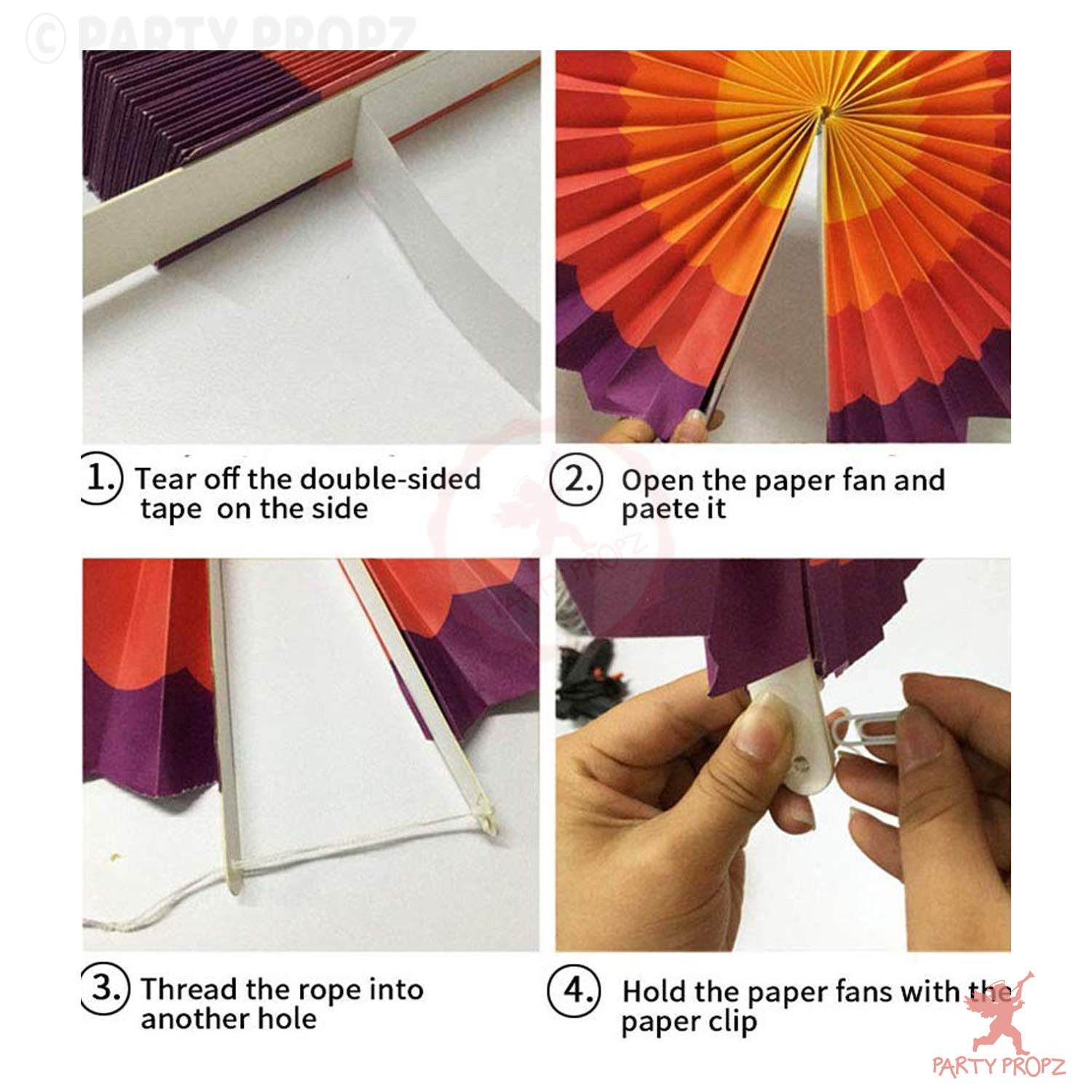 © PARTY PROPZ

1. Tear off the double-sided tape on the side

2. Open the paper fan and paete it

PARTY PROPZ

3. Thread the rope into another hole

4. Hold the paper fans with the paper clip

PARTY PROPZ