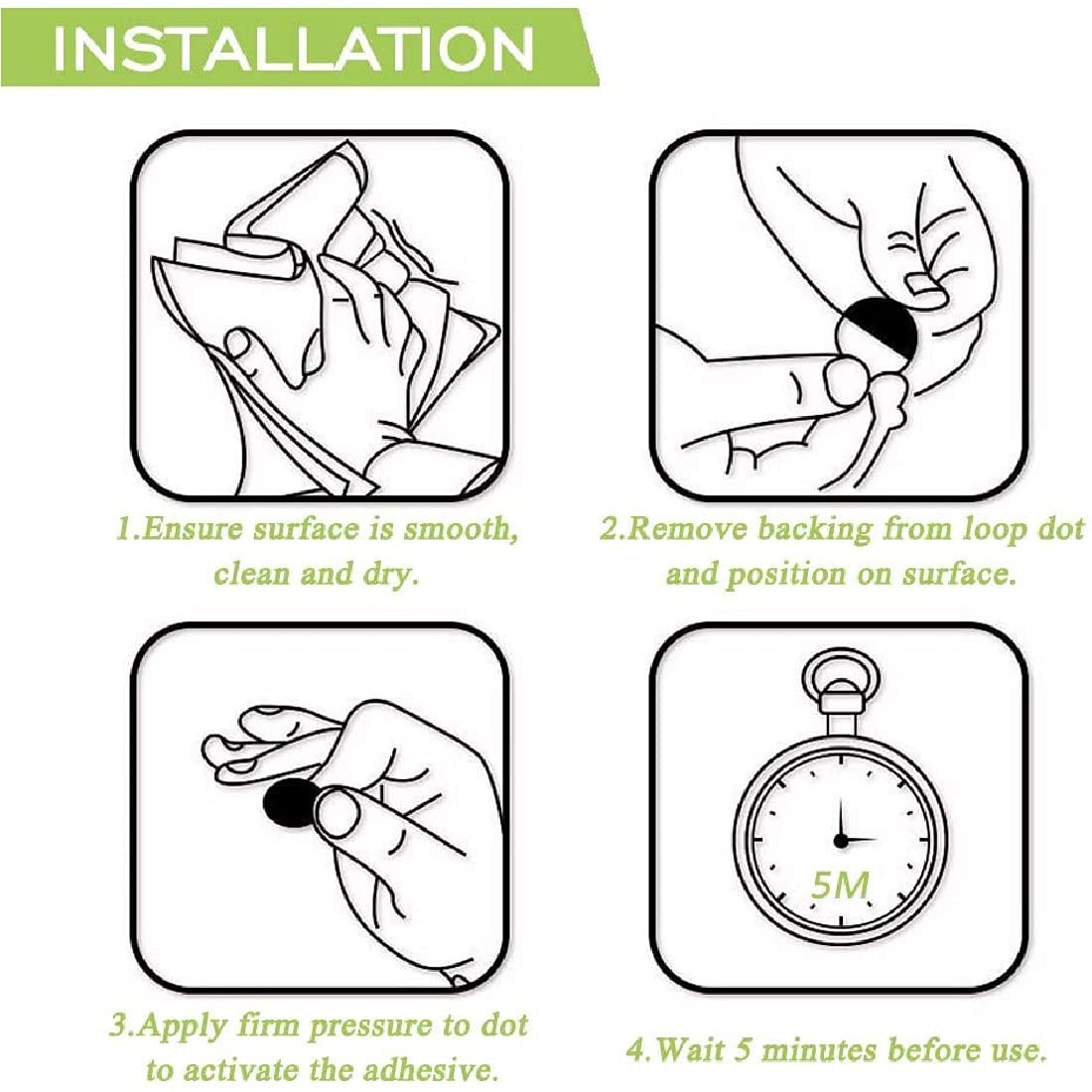 INSTALLATION

1.Ensure surface is smooth, clean and dry.

2.Remove backing from loop dot and position on surface.

3.Apply firm pressure to dot to activate the adhesive.

5M

4.Wait 5 minutes before use.