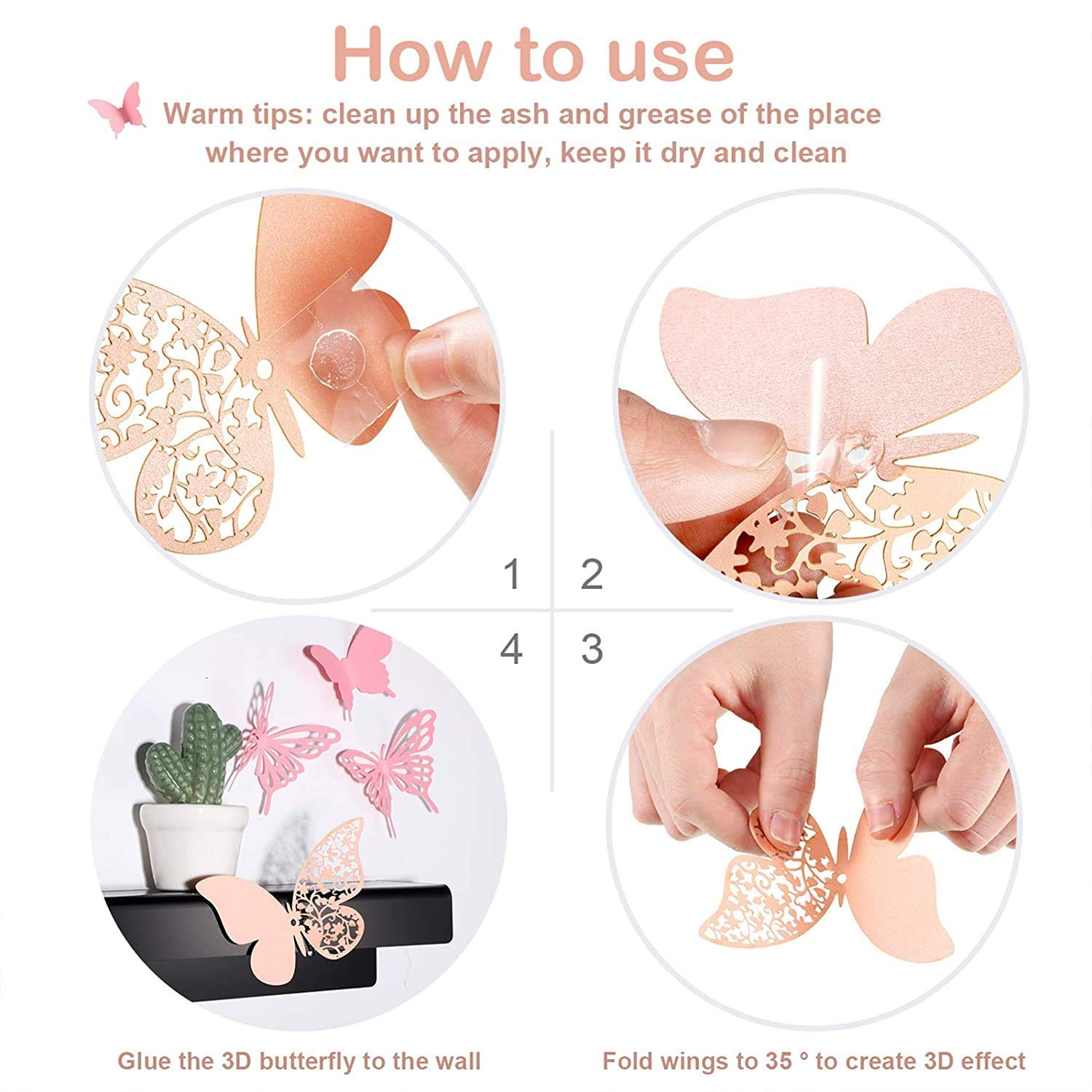 How to use

Warm tips: clean up the ash and grease of the place where you want to apply, keep it dry and clean

1

2

4

3

Glue the 3D butterfly to the wall

Fold wings to 35 ° to create 3D effect