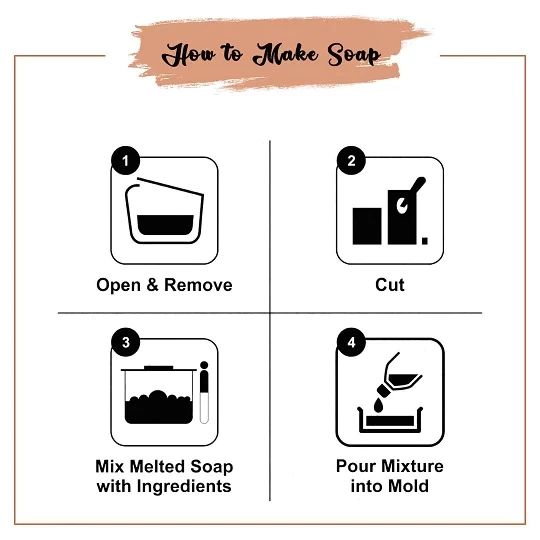 How to Make Soap

1

Open & Remove

2

Cut

3

Mix Melted Soap with Ingredients

4

Pour Mixture into Mold