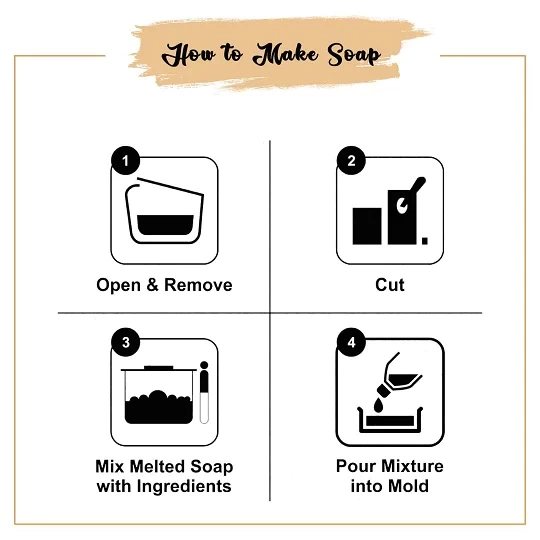 How to Make Soap

1
Open & Remove

2
Cut

3
Mix Melted Soap with Ingredients

4
Pour Mixture into Mold